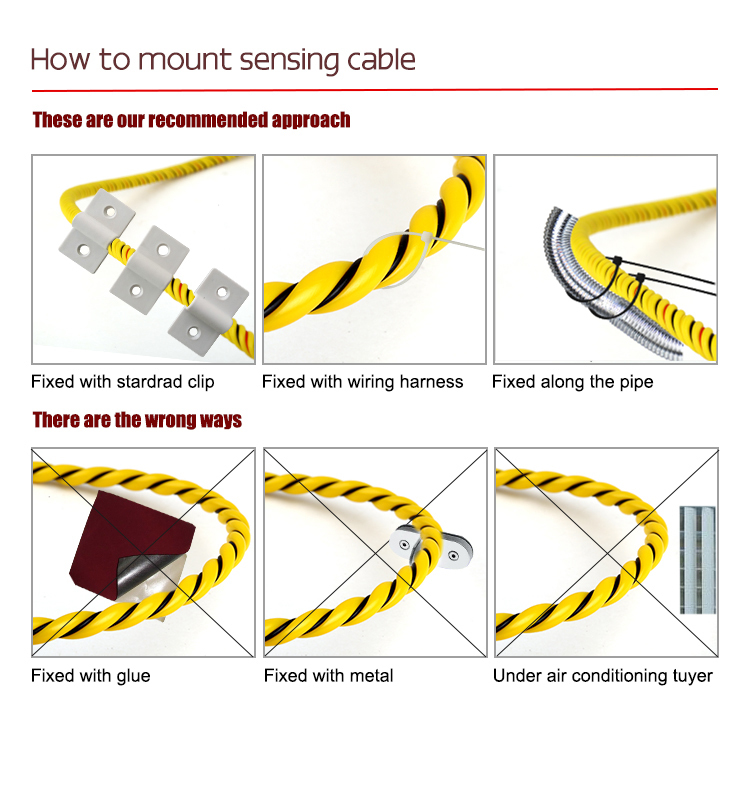 How to mount sensing cable

These are our recommended approach

Fixed with stardrad clip

Fixed with wiring harness

Fixed along the pipe

There are the wrong ways

Fixed with glue

Fixed with metal

Under air conditioning tuyer